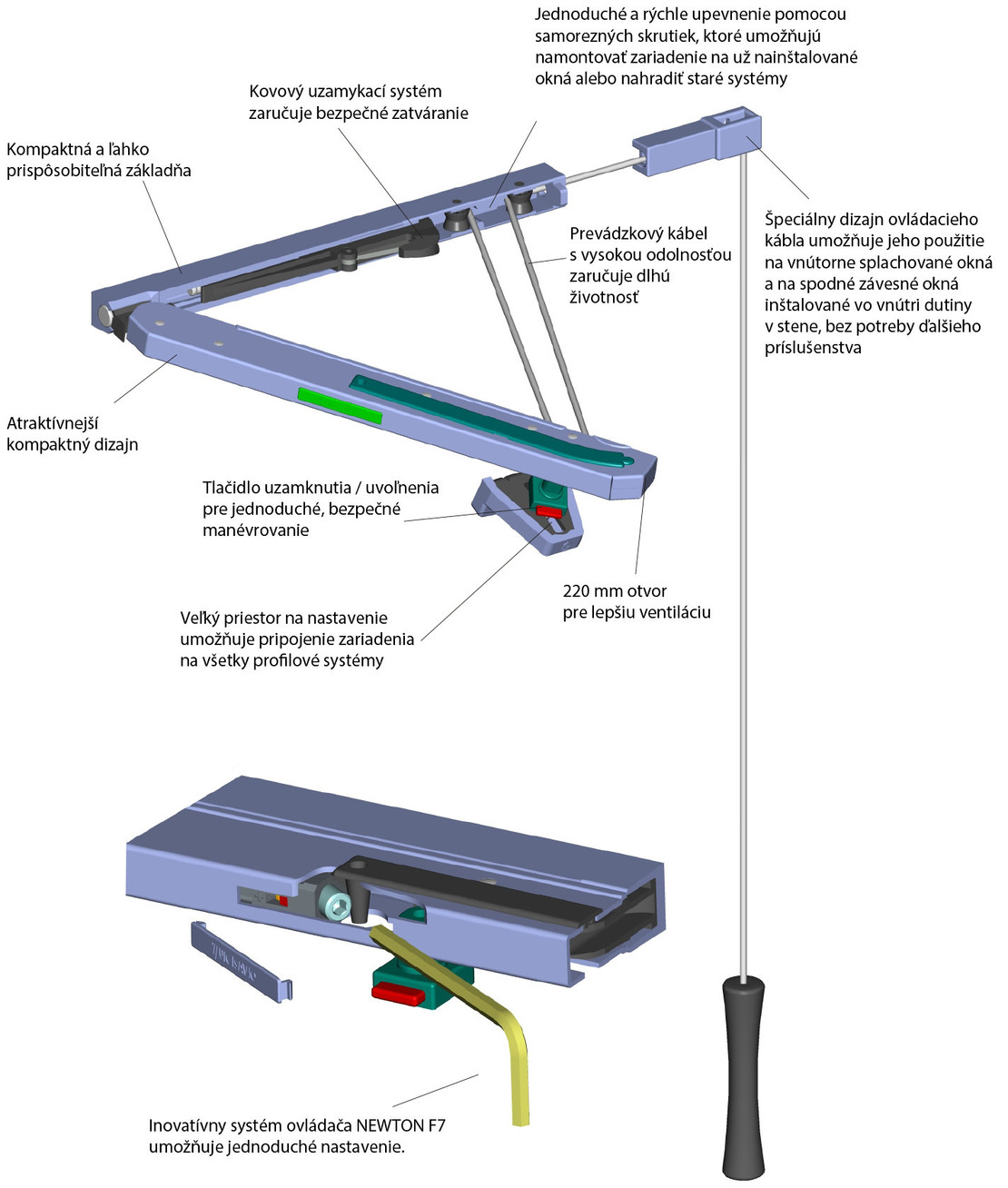 Jednoduché a rýchle upevnenie pomocou samorezných skrutiek, ktoré umožňujú namontovať zariadenie na už nainštalované okná alebo nahradiť staré systémy

Kovový uzamykací systém zaručuje bezpečné zatváranie

Kompaktná a ľahko prispôsobiteľná základňa

Prevádzkový kábel s vysokou odolnosťou zaručuje dlhú životnosť

Špeciálny dizajn ovládacieho kábla umožňuje jeho použitie na vnútorne splachované okná a na spodné závesné okná inštalované vo vnútri dutiny v stene, bez potreby ďalšieho príslušenstva

Atraktívnejší kompaktný dizajn

Tlačidlo uzamknutia / uvoľnenia pre jednoduché, bezpečné manévrovanie

220 mm otvor pre lepšiu ventiláciu

Veľký priestor na nastavenie umožňuje pripojenie zariadenia na všetky profilové systémy

Inovatívny systém ovládača NEWTON F7 umožňuje jednoduché nastavenie.