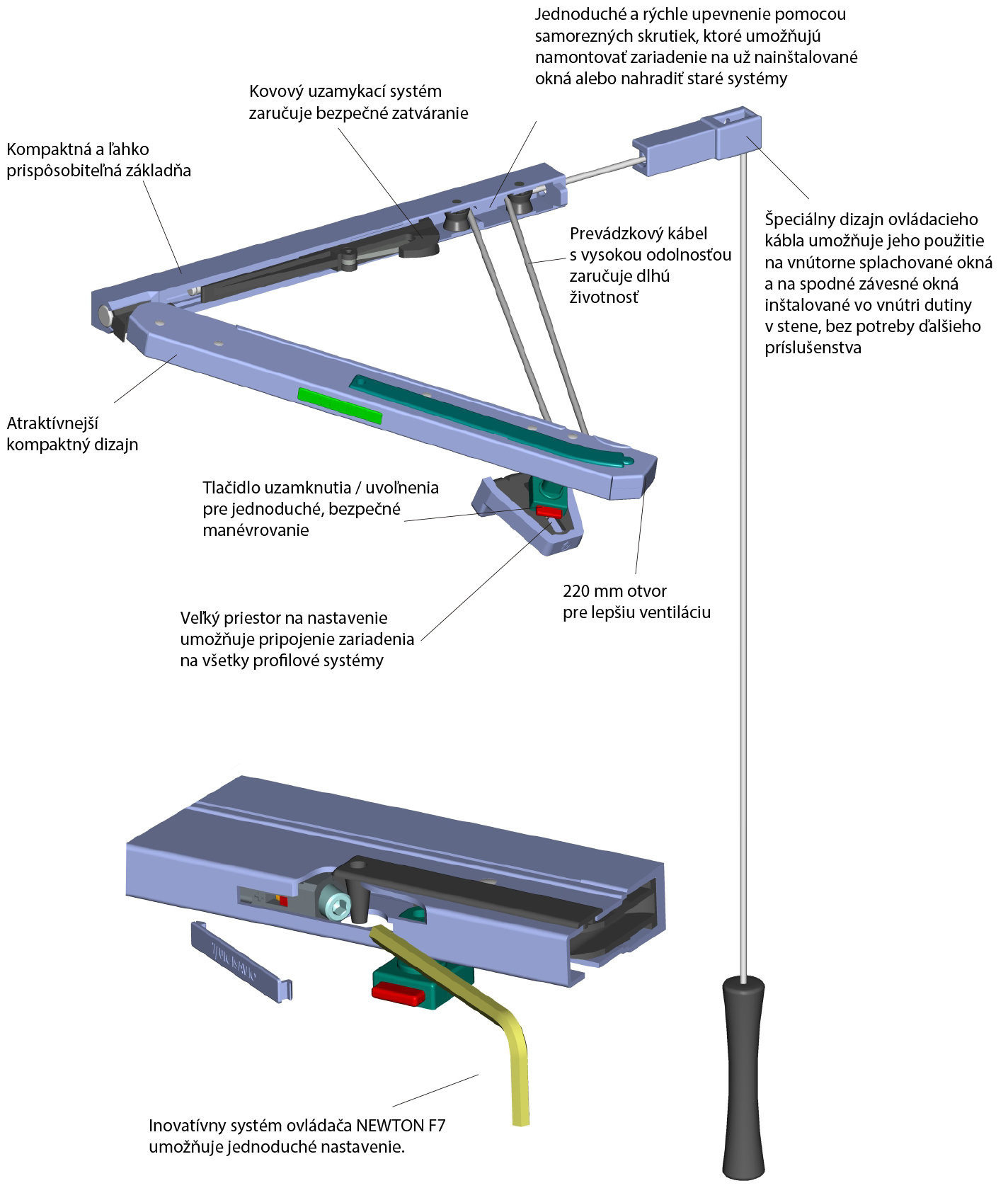 Jednoduché a rýchle upevnenie pomocou samorezných skrutiek, ktoré umožňujú namontovať zariadenie na už nainštalované okná alebo nahradiť staré systémy

Kovový uzamykací systém zaručuje bezpečné zatváranie

Kompaktná a ľahko prispôsobiteľná základňa

Prevádzkový kábel s vysokou odolnosťou zaručuje dlhú životnosť

Špeciálny dizajn ovládacieho kábla umožňuje jeho použitie na vnútorne splachované okná a na spodné závesné okná inštalované vo vnútri dutiny v stene, bez potreby ďalšieho príslušenstva

Atraktívnejší kompaktný dizajn

Tlačidlo uzamknutia / uvoľnenia pre jednoduché, bezpečné manévrovanie

220 mm otvor pre lepšiu ventiláciu

Veľký priestor na nastavenie umožňuje pripojenie zariadenia na všetky profilové systémy

Inovatívny systém ovládača NEWTON F7 umožňuje jednoduché nastavenie.